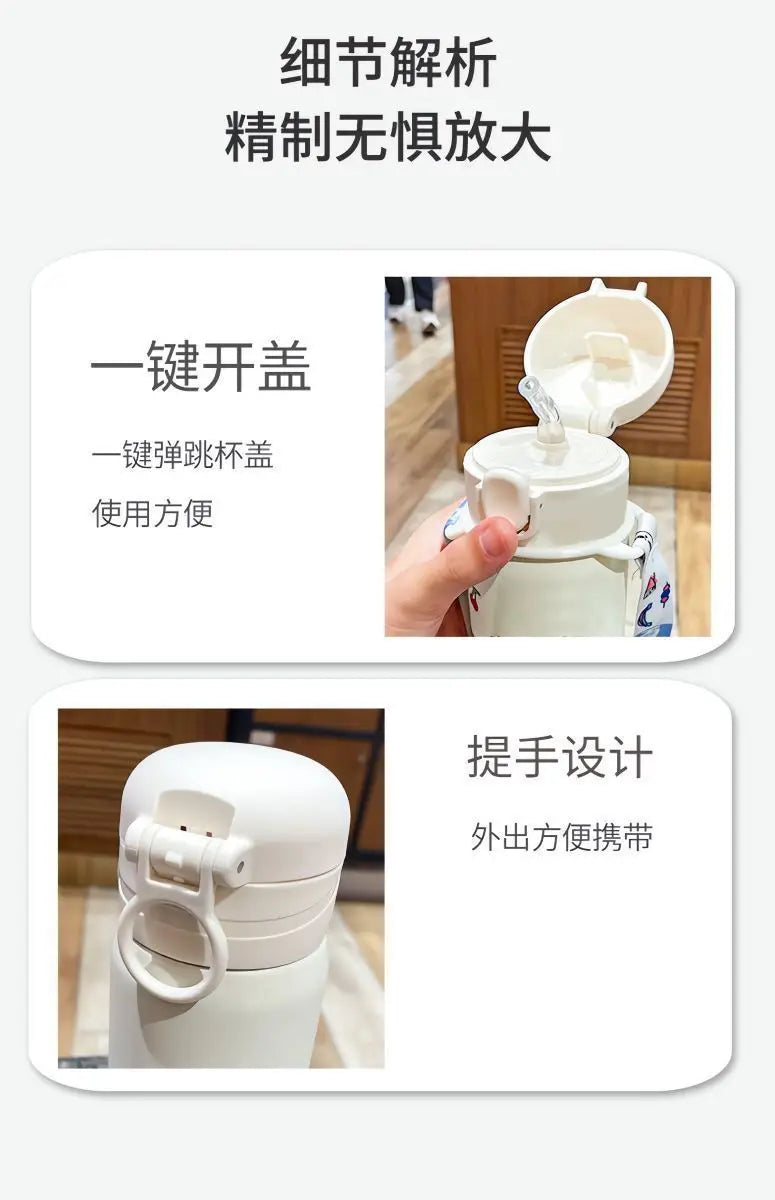 细节解析
精制无惧放大

一键开盖

一键弹跳杯盖

使用方便

提手设计

外出方便携带